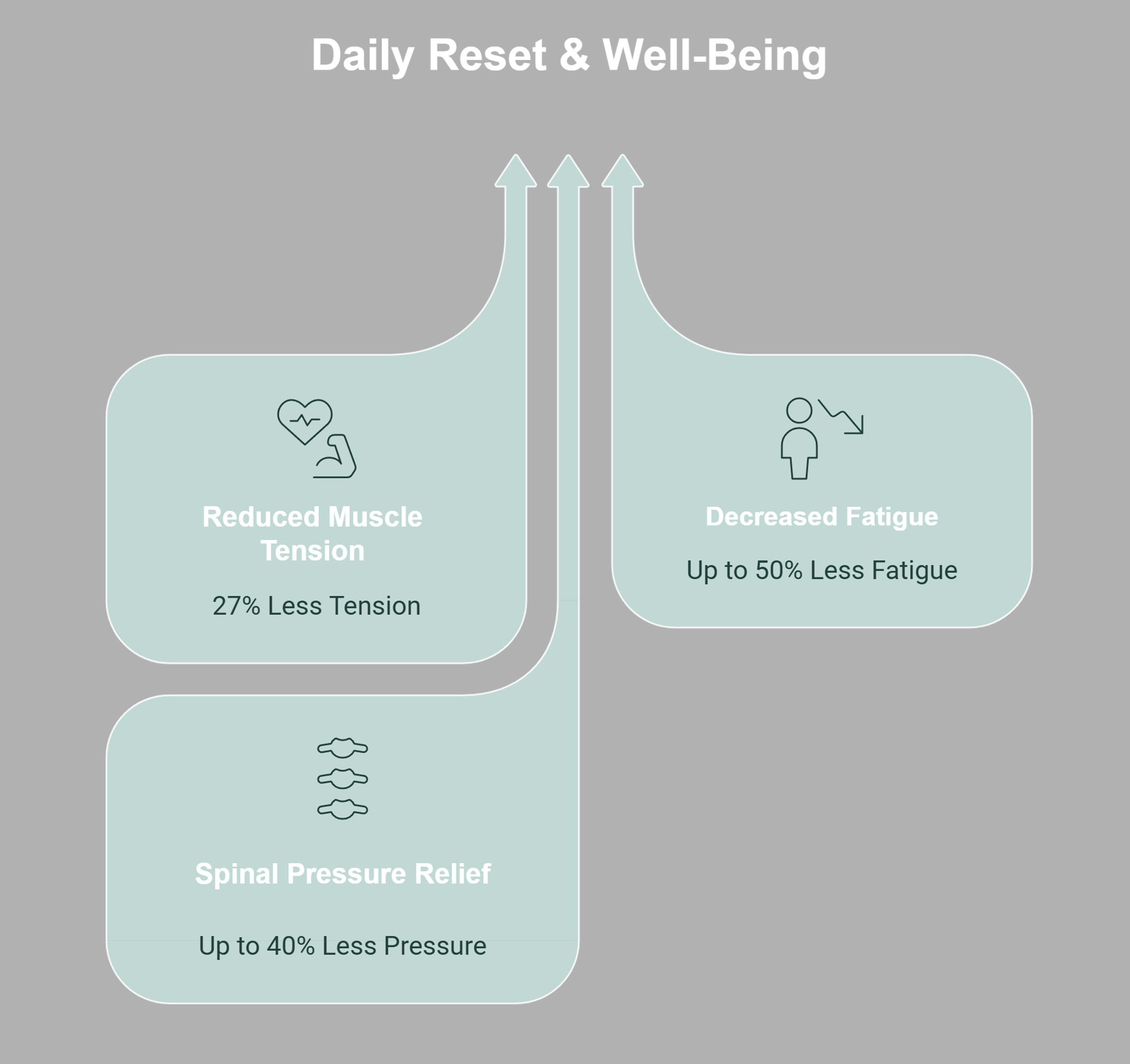 Daily Reset & Well-Being

Reduced Muscle Tension

27% Less Tension

Decreased Fatigue

Up to 50% Less Fatigue

Spinal Pressure Relief

Up to 40% Less Pressure